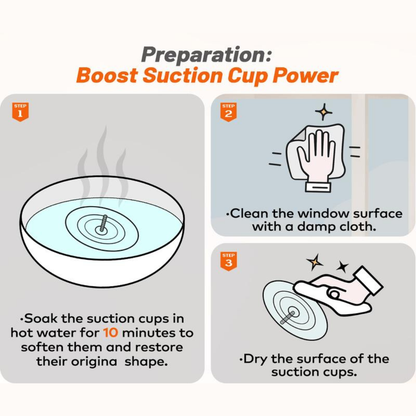 Preparation:
Boost Suction Cup Power

STEP 1

·Soak the suction cups in hot water for 10 minutes to soften them and restore their origina shape.

STEP 2

·Clean the window surface with a damp cloth.

STEP 3

·Dry the surface of the suction cups.